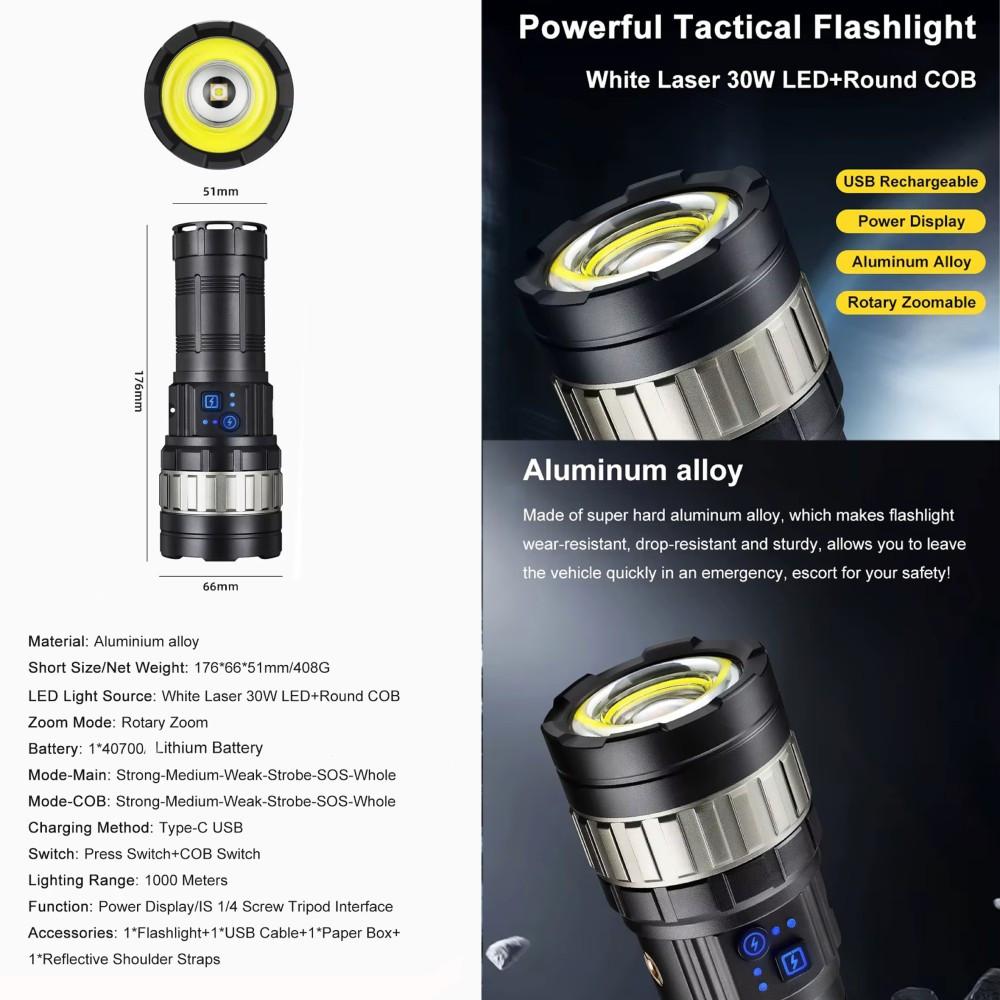 51mm

176mm

66mm

Material: Aluminium alloy
Short Size/Net Weight: 176*66*51mm/408G
LED Light Source: White Laser 30W LED+Round COB
Zoom Mode: Rotary Zoom
Battery: 1*40700, Lithium Battery
Mode-Main: Strong-Medium-Weak-Strobe-SOS-Whole
Mode-COB: Strong-Medium-Weak-Strobe-SOS-Whole
Charging Method: Type-C USB
Switch: Press Switch+COB Switch
Lighting Range: 1000 Meters
Function: Power Display/IS 1/4 Screw Tripod Interface
Accessories: 1*Flashlight+1*USB Cable+1*Paper Box+ 1*Reflective Shoulder Straps

Powerful Tactical Flashlight

White Laser 30W LED+Round COB

USB Rechargeable
Power Display
Aluminum Alloy
Rotary Zoomable

Aluminum alloy

Made of super hard aluminum alloy, which makes flashlight wear-resistant, drop-resistant and sturdy, allows you to leave the vehicle quickly in an emergency, escort for your safety!