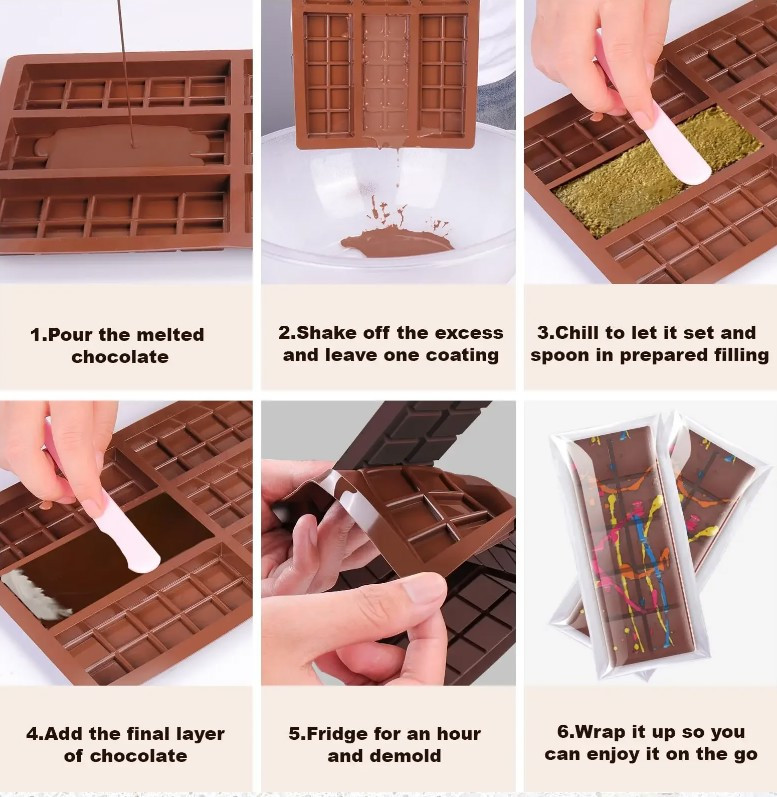 1.Pour the melted chocolate

2.Shake off the excess and leave one coating

3.Chill to let it set and spoon in prepared filling

4.Add the final layer of chocolate

5.Fridge for an hour and demold

6.Wrap it up so you can enjoy it on the go