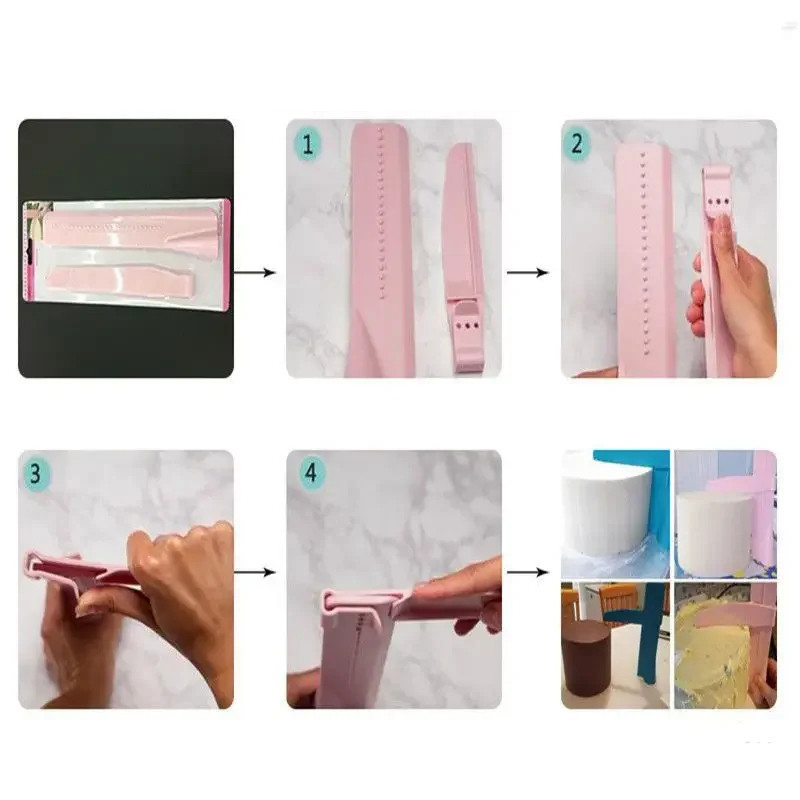 1

2

3

4