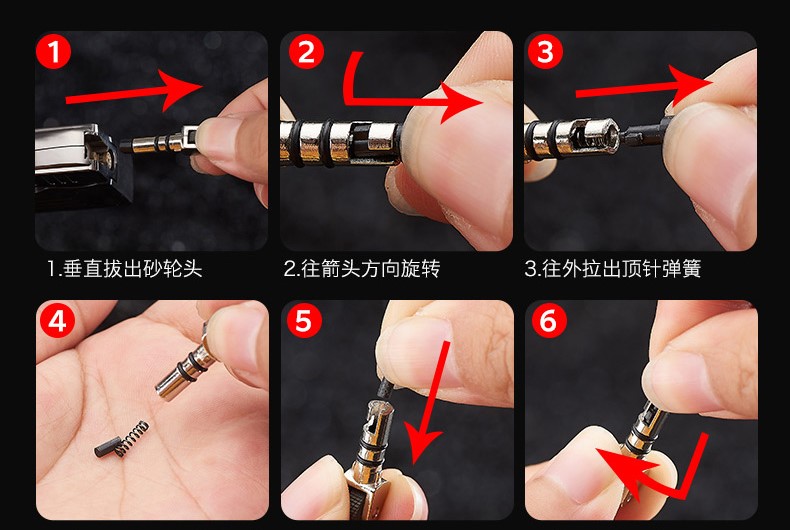 1

2

3

1.垂直拔出砂轮头

2.往箭头方向旋转

3.往外拉出顶针弹簧

4

5

6