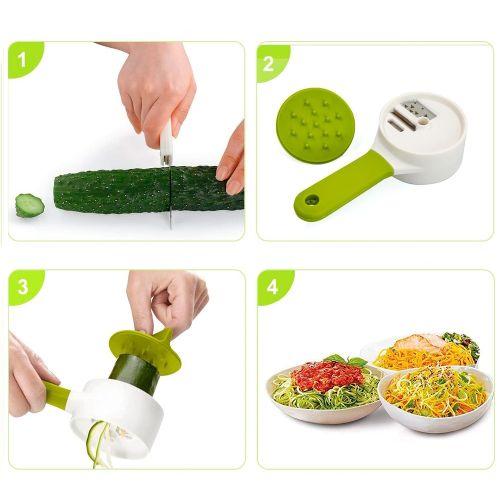 1

2

3

4