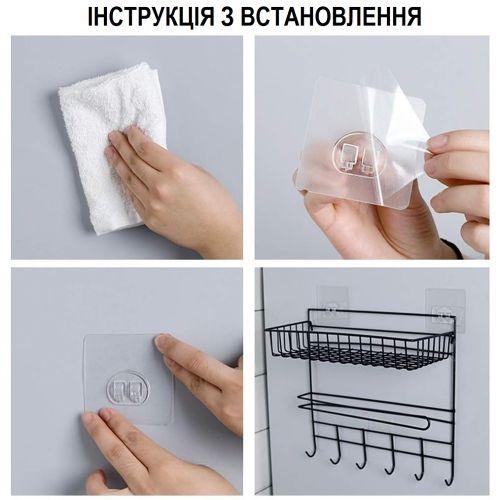 ІНСТРУКЦІЯ З ВСТАНОВЛЕННЯ