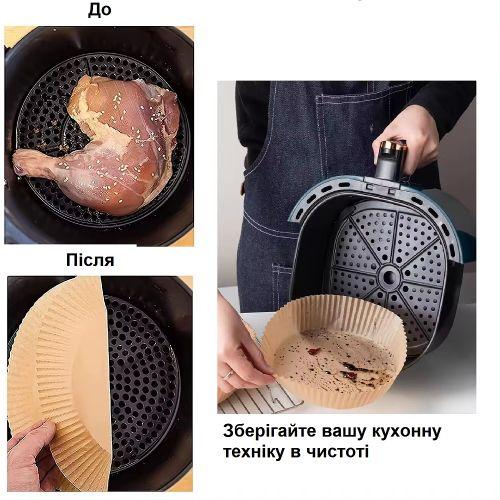 До

Після

Зберігайте вашу кухонну техніку в чистоті