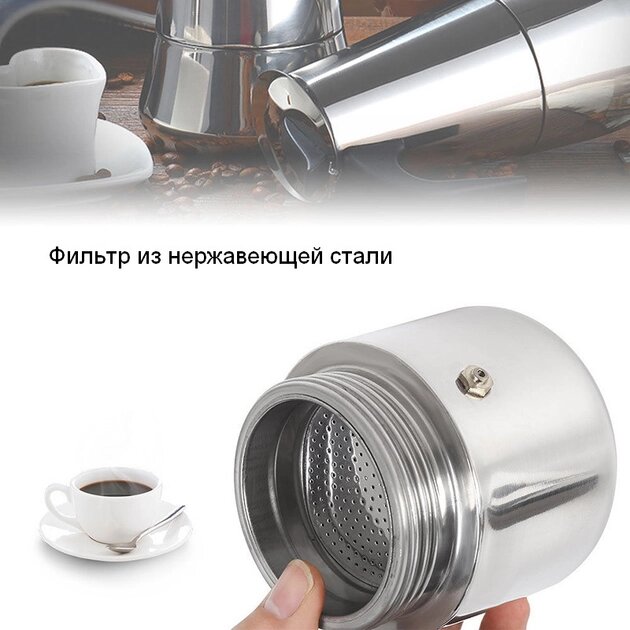 Фильтр из нержавеющей стали