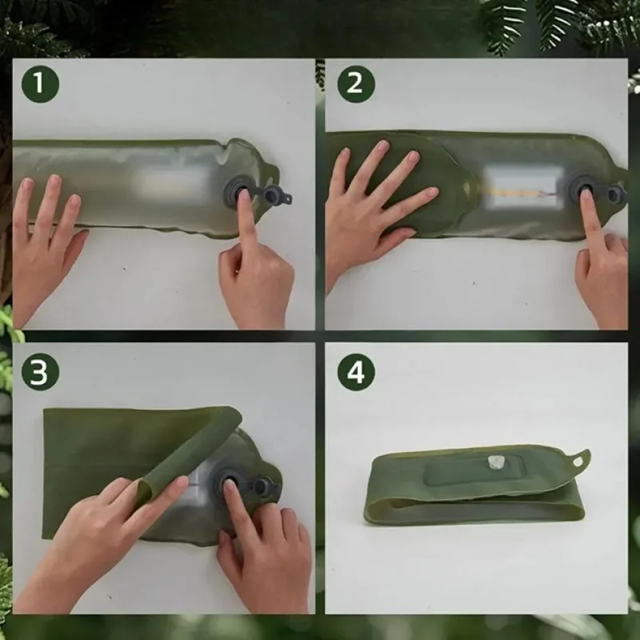 1

2

3

4