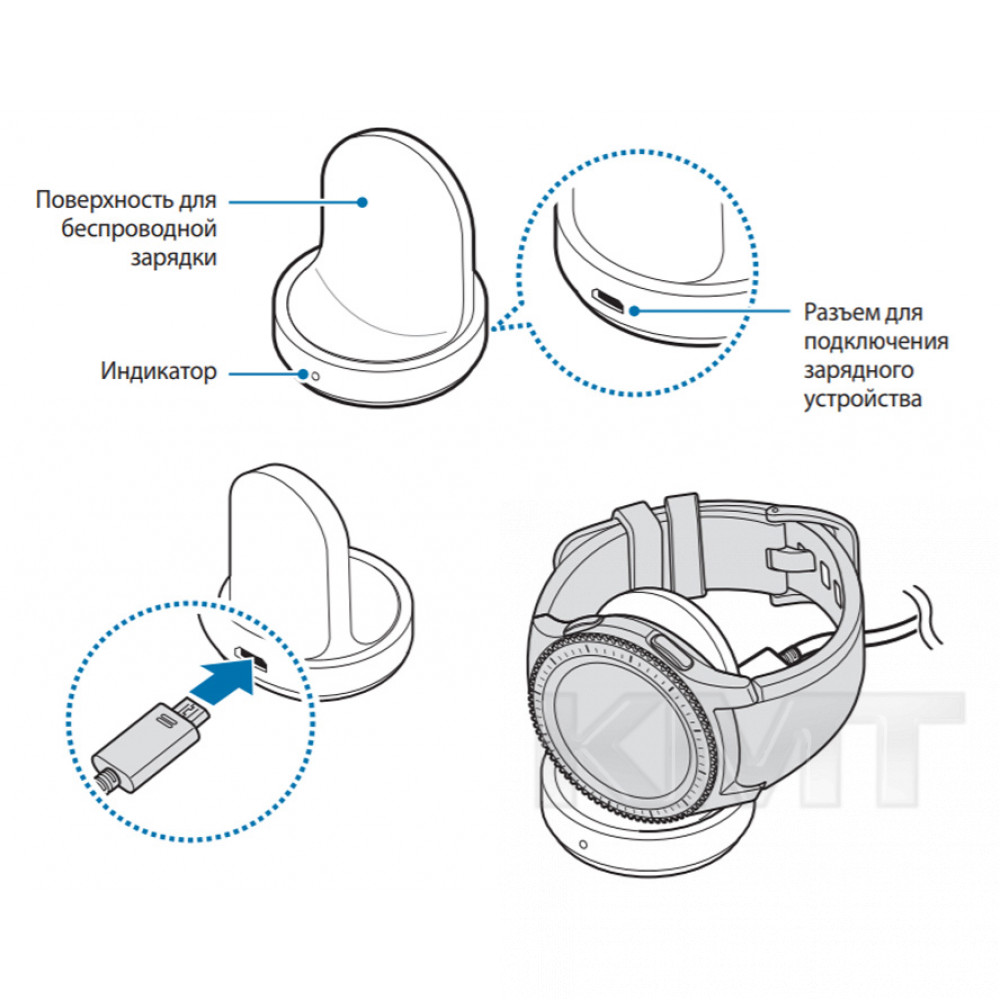 Поверхность для беспроводной зарядки

Индикатор

Разъем для подключения зарядного устройства

KMT