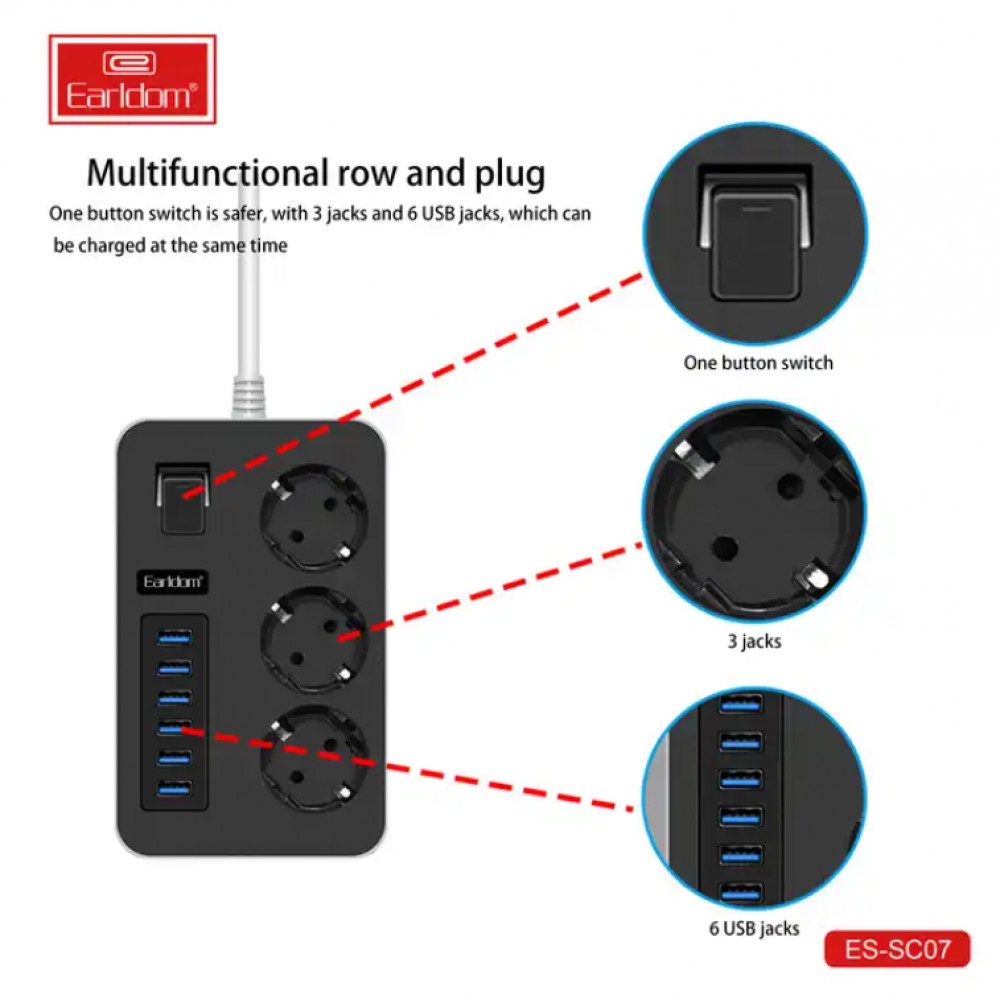 Earldom®

Multifunctional row and plug

One button switch is safer, with 3 jacks and 6 USB jacks, which can be charged at the same time

Earldom®

One button switch

3 jacks

6 USB jacks

ES-SC07