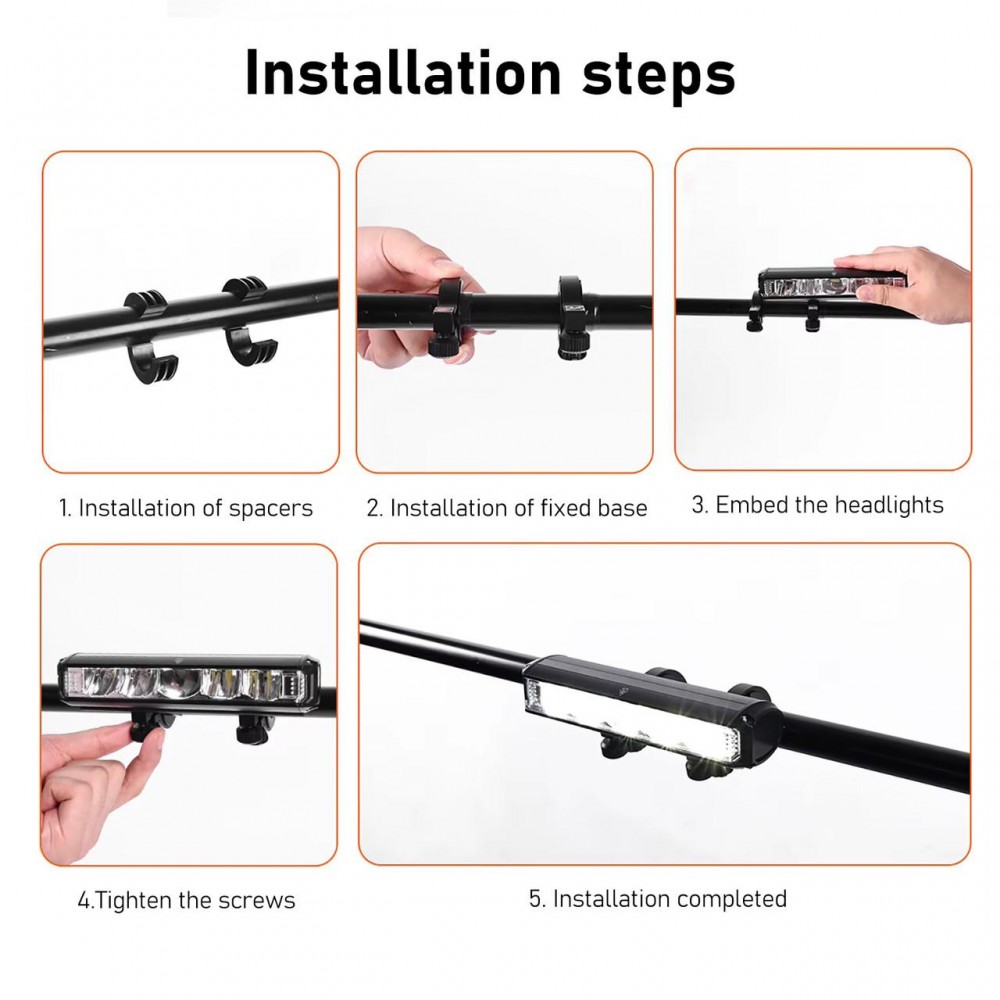 Installation steps

1. Installation of spacers

2. Installation of fixed base

3. Embed the headlights

4.Tighten the screws

5. Installation completed