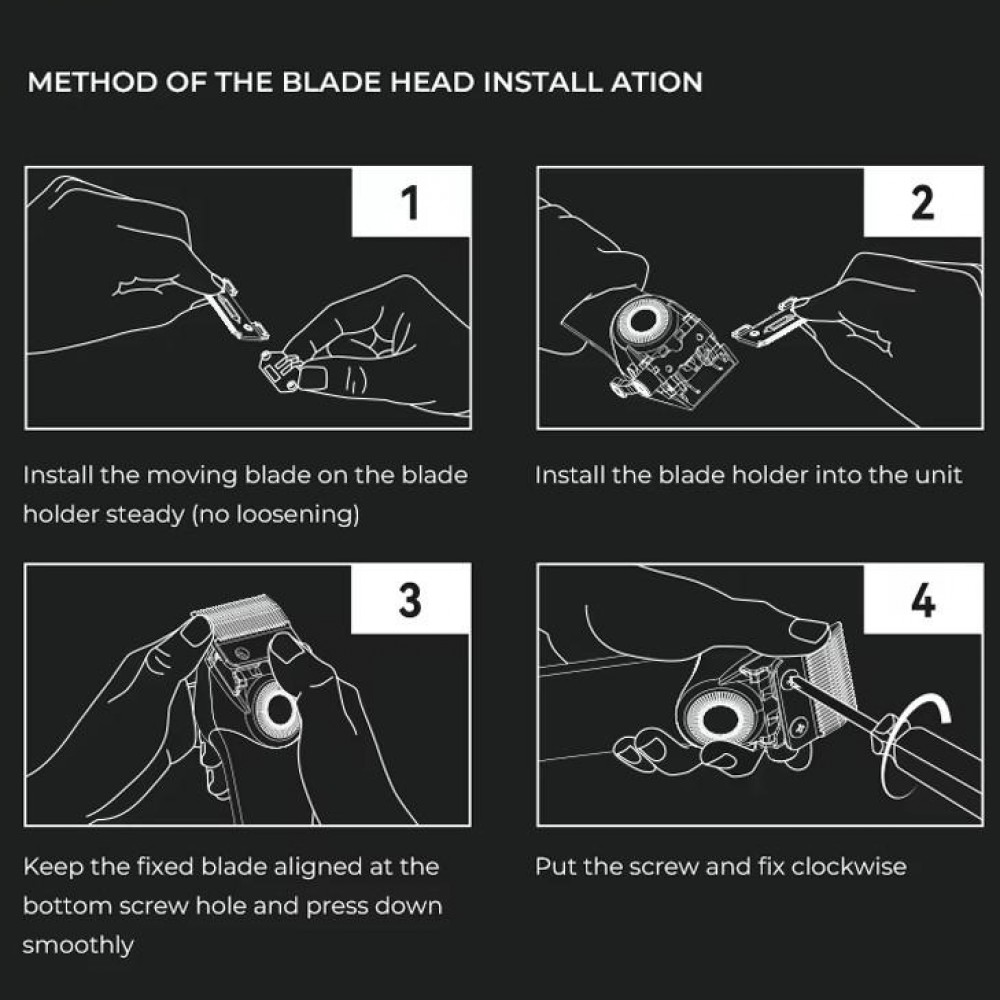 METHOD OF THE BLADE HEAD INSTALL ATION

1

Install the moving blade on the blade holder steady (no loosening)

2

Install the blade holder into the unit

3

Keep the fixed blade aligned at the bottom screw hole and press down smoothly

4

Put the screw and fix clockwise