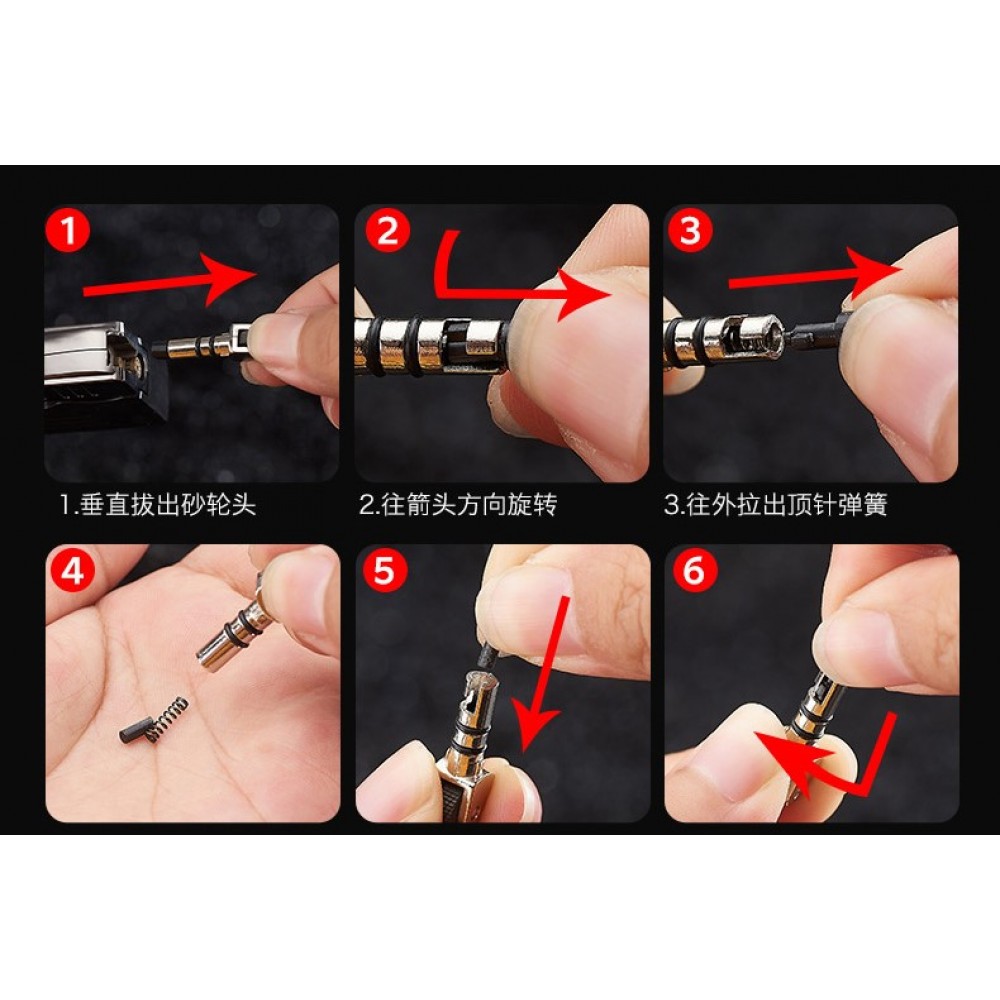 1

2

3

1.垂直拔出砂轮头

2.往箭头方向旋转

3.往外拉出顶针弹簧

4

5

6